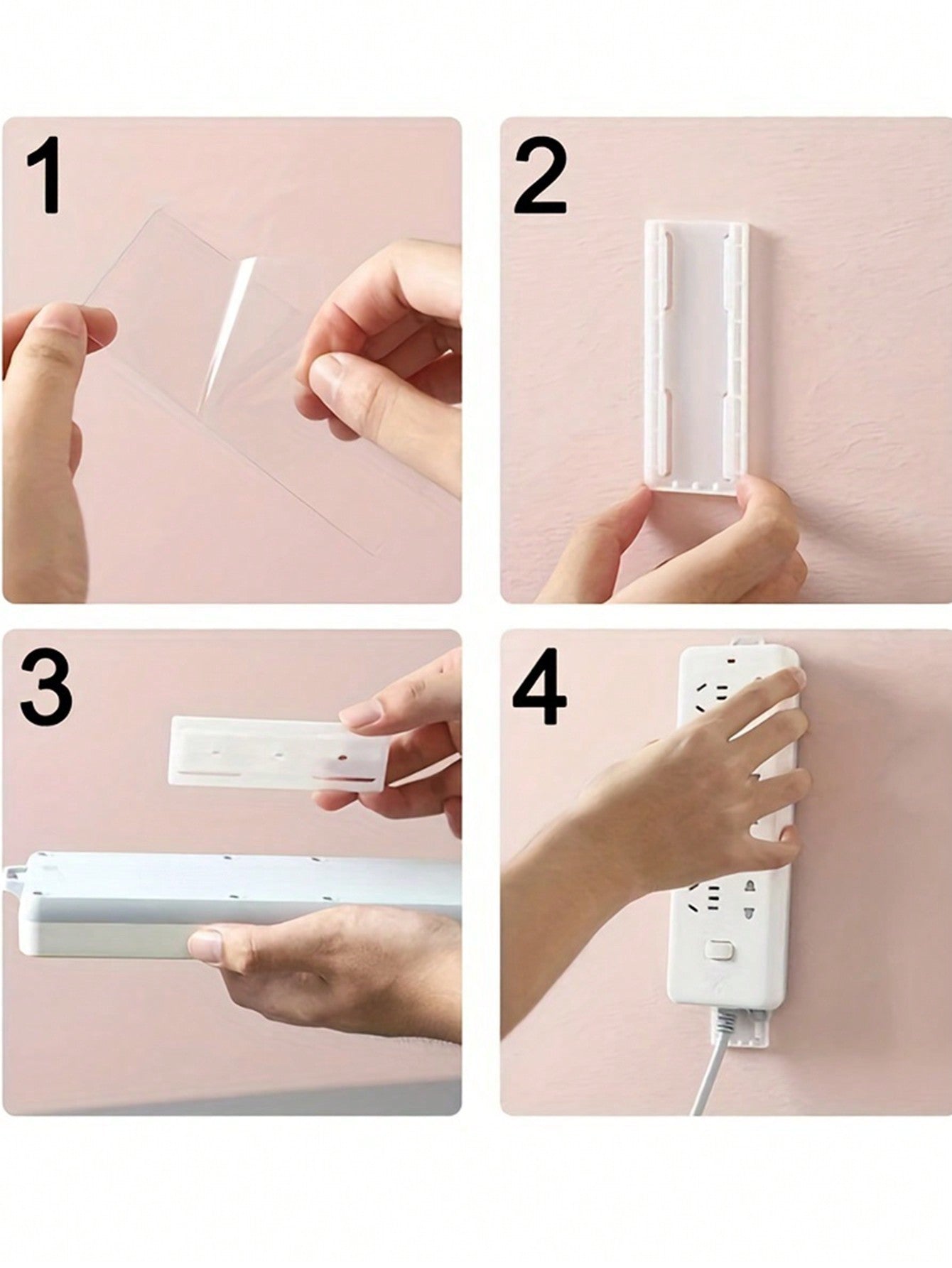 1

2

3

4