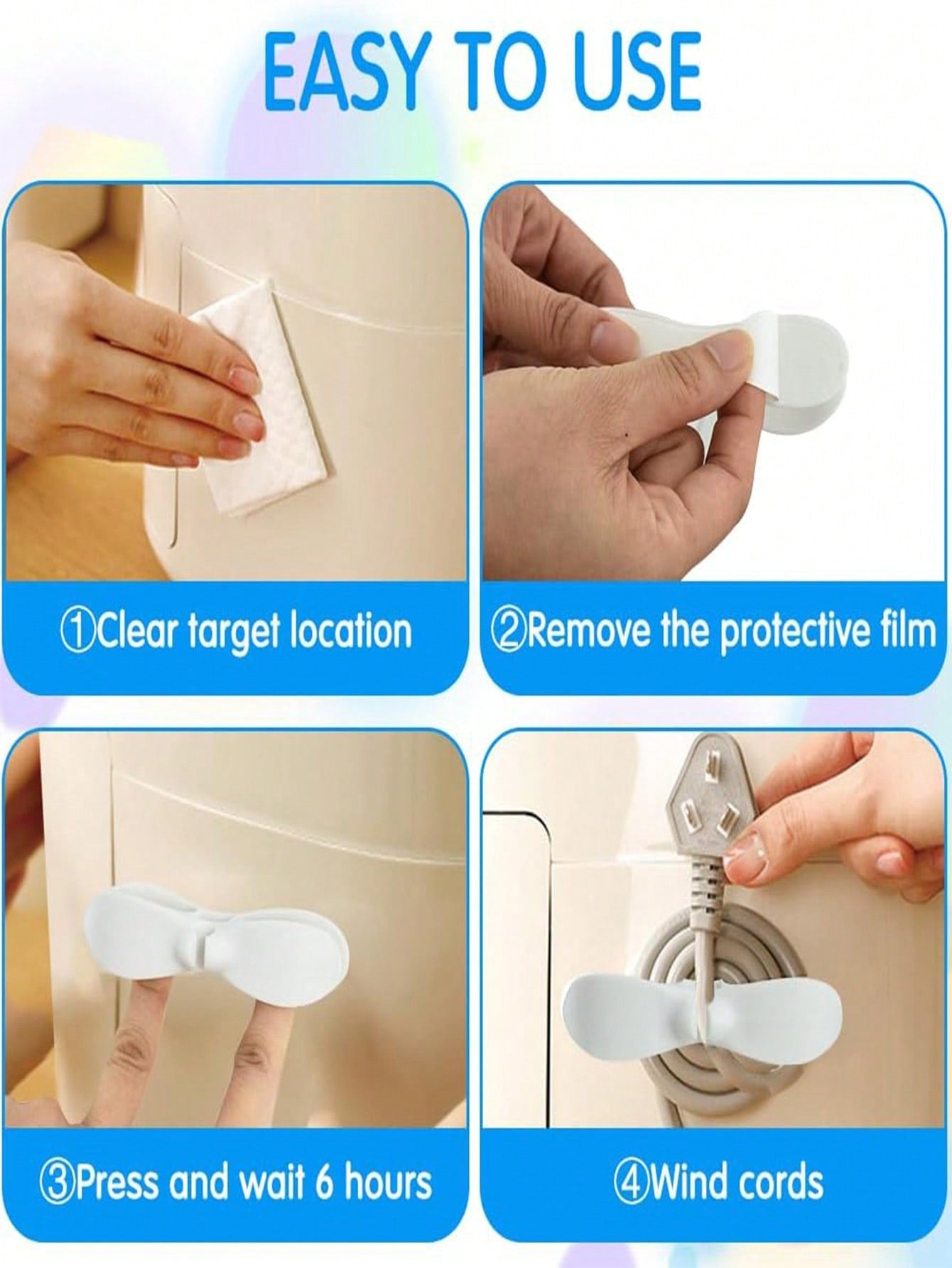 EASY TO USE

①Clear target location

②Remove the protective film

③Press and wait 6 hours

④Wind cords